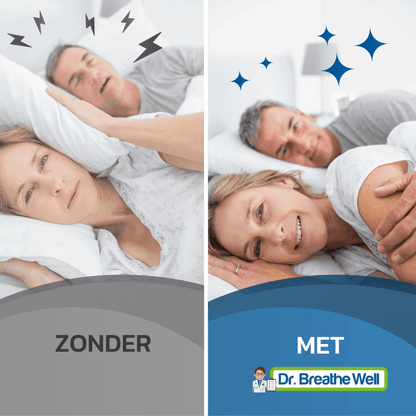 ZONDER

MET

Dr. Breathe Well